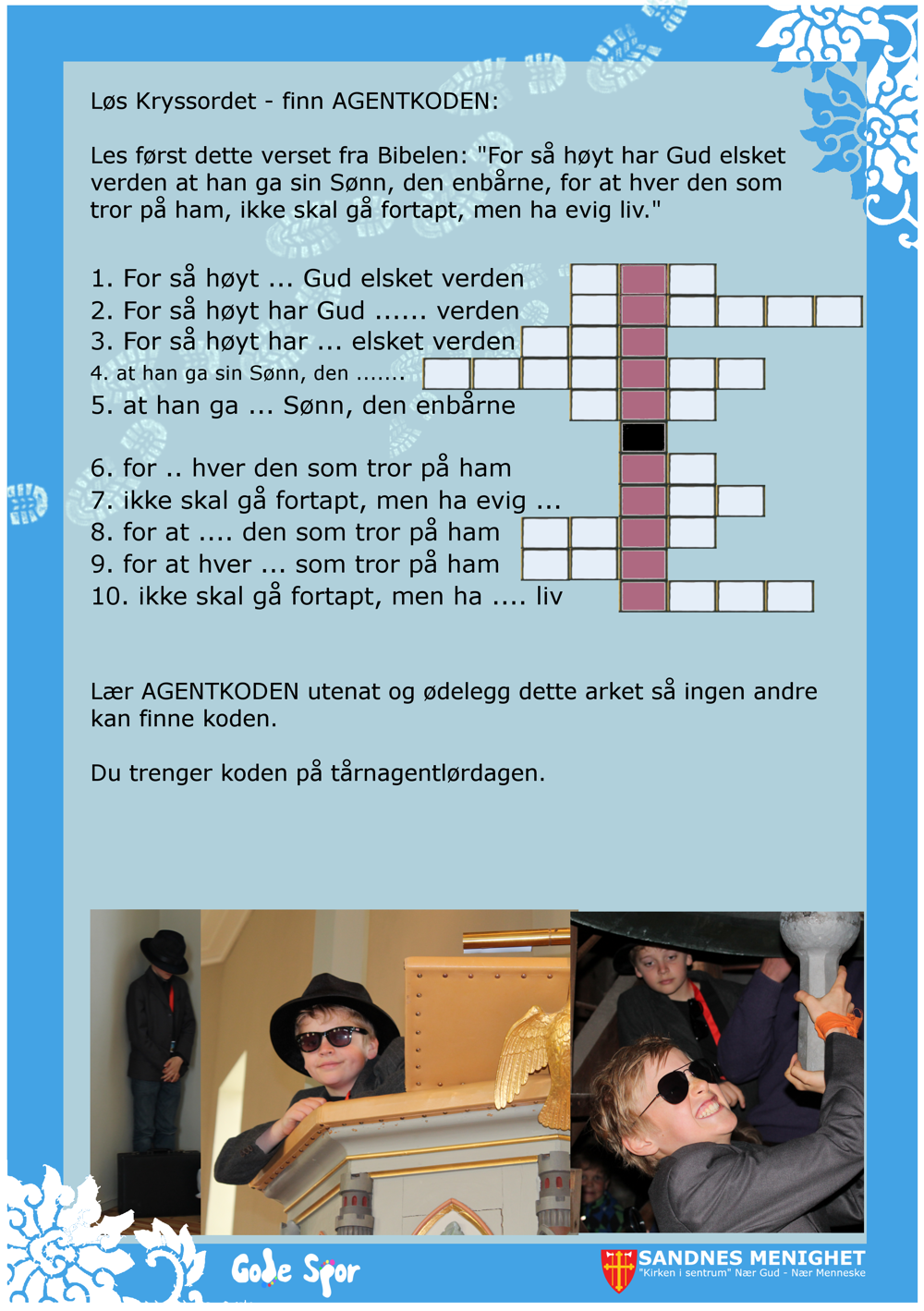 Løs Kryssordet - finn AGENTKODEN:

Les først dette verset fra Bibelen: "For så høyt har Gud elsket verden at han ga sin Sønn, den enbårne, for at hver den som tror på ham, ikke skal gå fortapt, men ha evig liv."

1. For så høyt ... Gud elsket verden
2. For så høyt har Gud ...... verden
3. For så høyt har ... elsket verden
4. at han ga sin Sønn, den .......
5. at han ga ... Sønn, den enbårne

6. for .. hver den som tror på ham
7. ikke skal gå fortapt, men ha evig ...
8. for at .... den som tror på ham
9. for at hver ... som tror på ham
10. ikke skal gå fortapt, men ha .... liv

Lær AGENTKODEN utenat og ødelegg dette arket så ingen andre kan finne koden.

Du trenger koden på tårnagentlørdagen.

Gode Spor

SANDNES MENIGHET
"Kirken i sentrum" Nær Gud - Nær Menneske